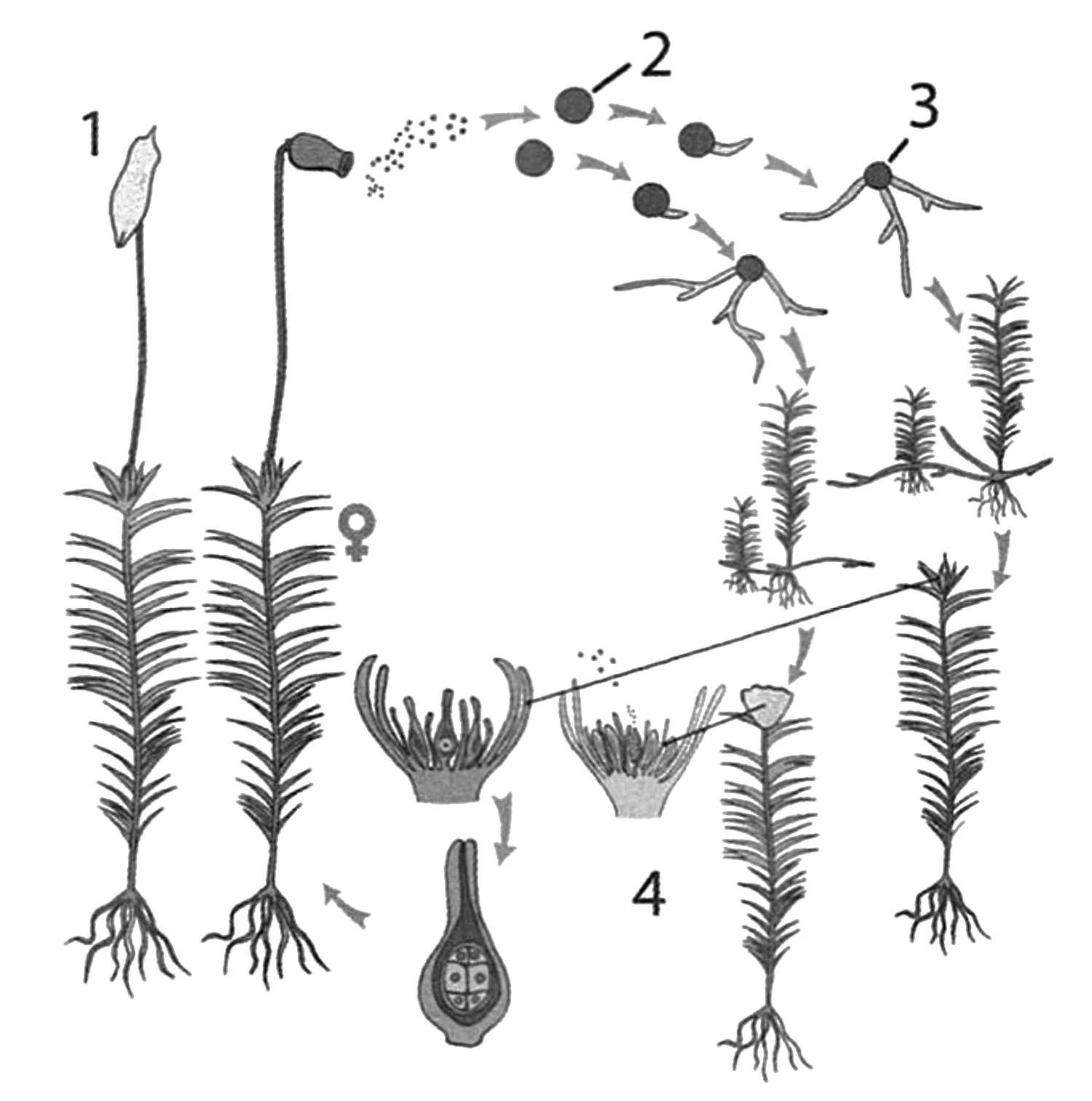 1
2
3
♀
4