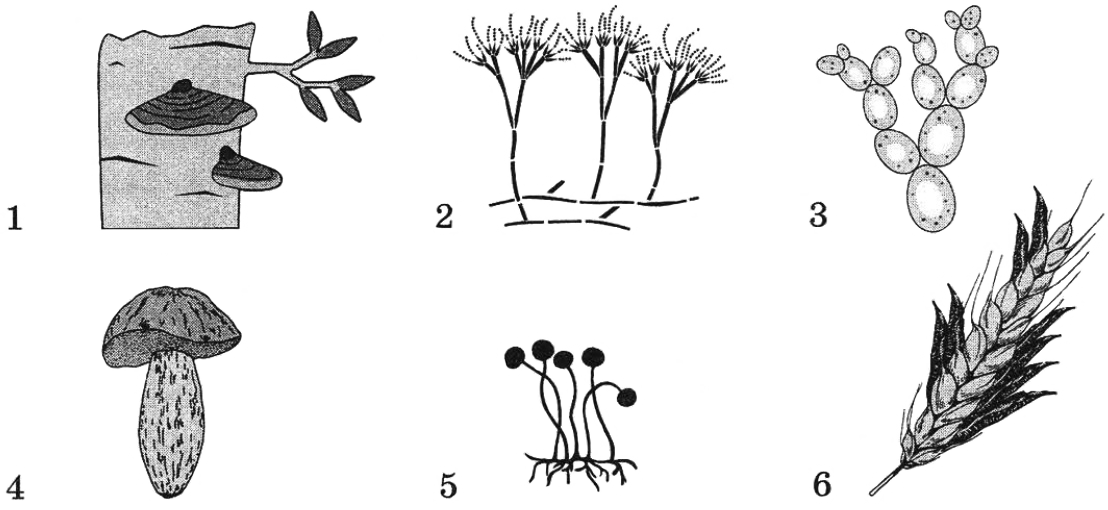 1
2
3
4
5
6