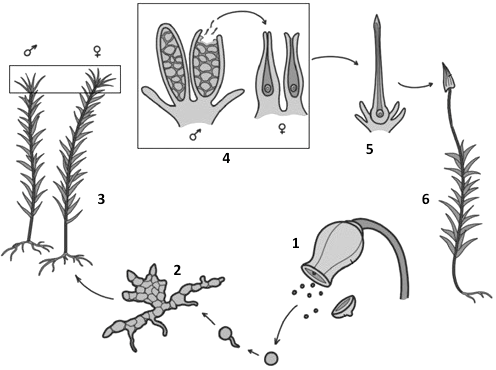 ♂ ♀

♂ ♀

4

5

3

6

1

2