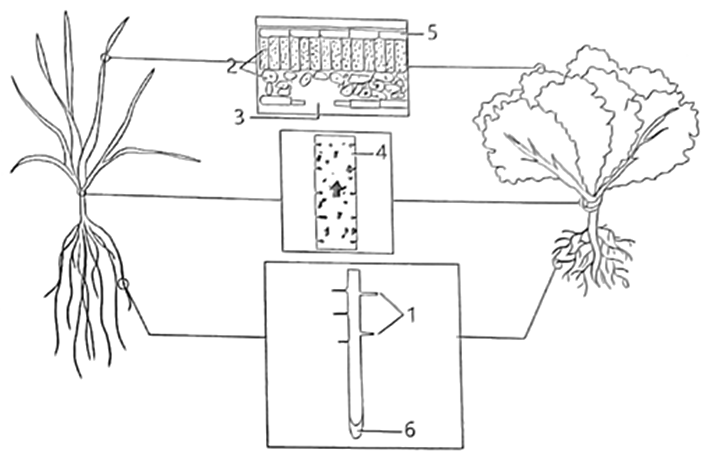 5
2
3
4
1
6