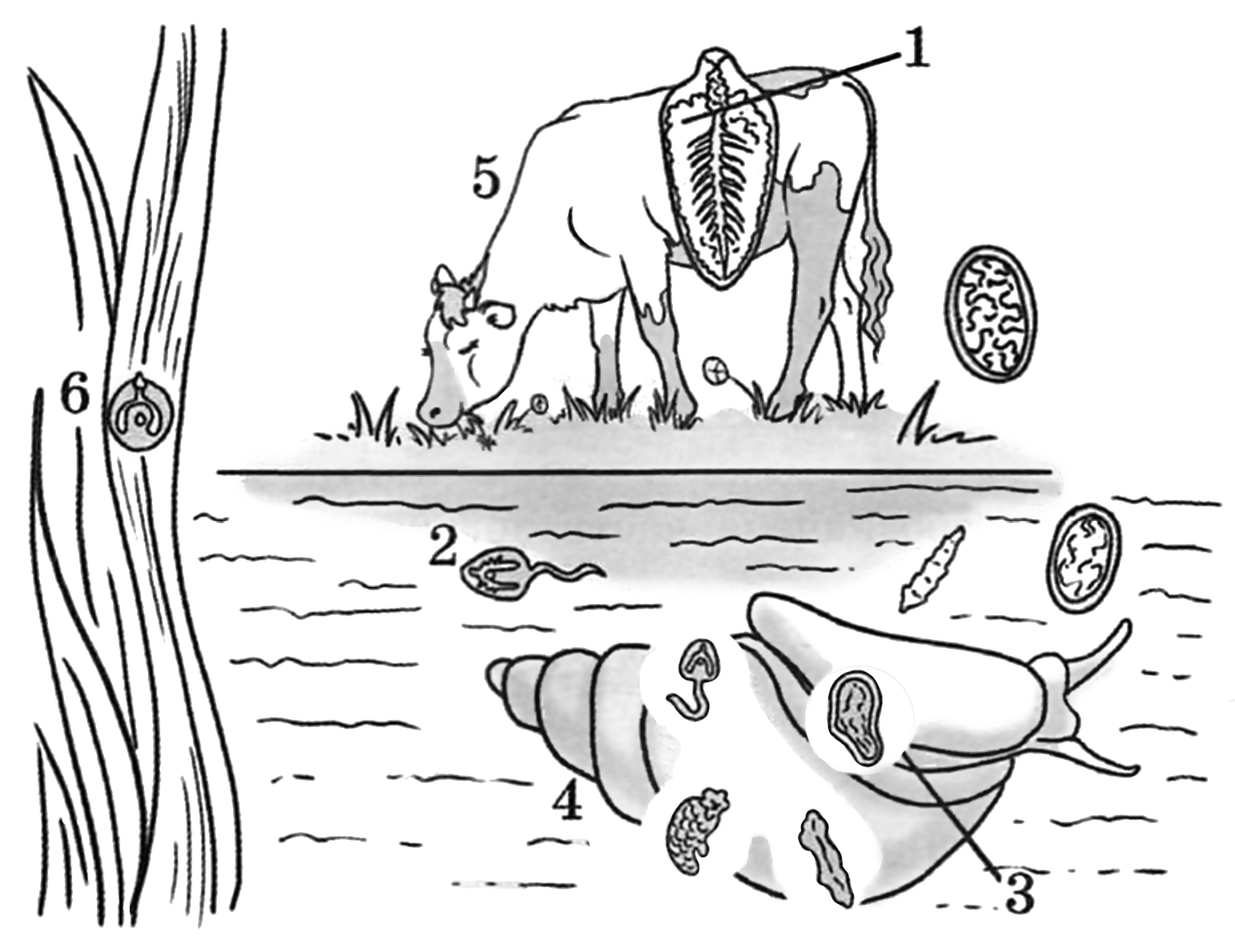 1
5
6
2
4
3