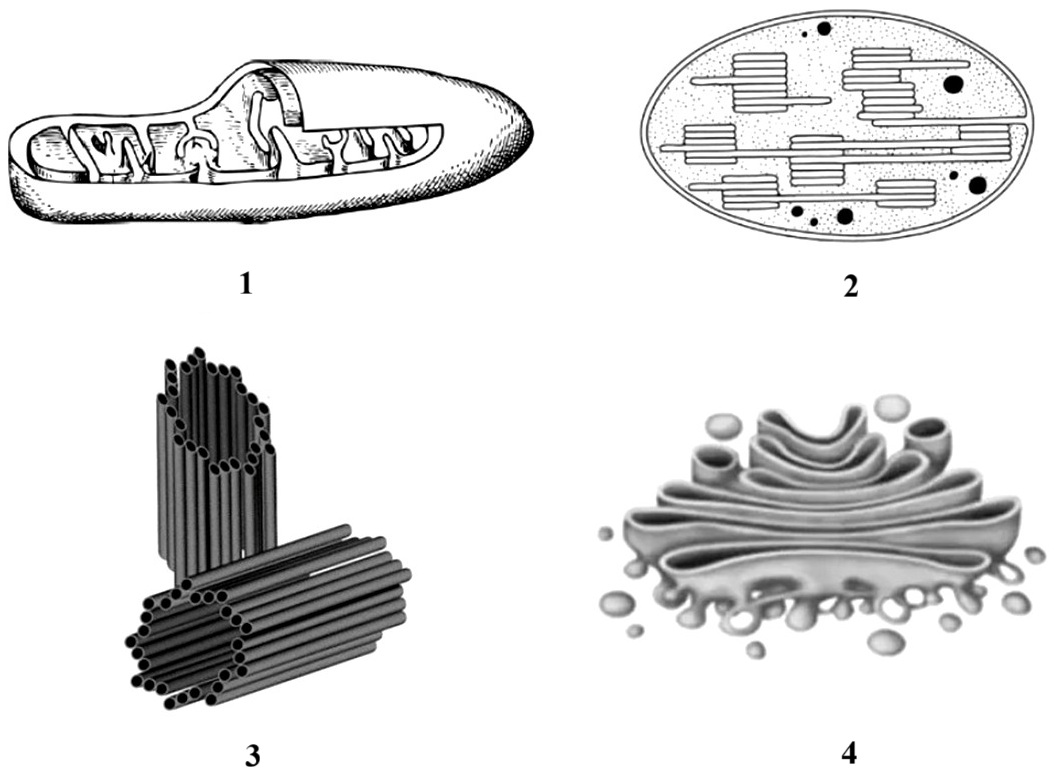 1

2

3

4