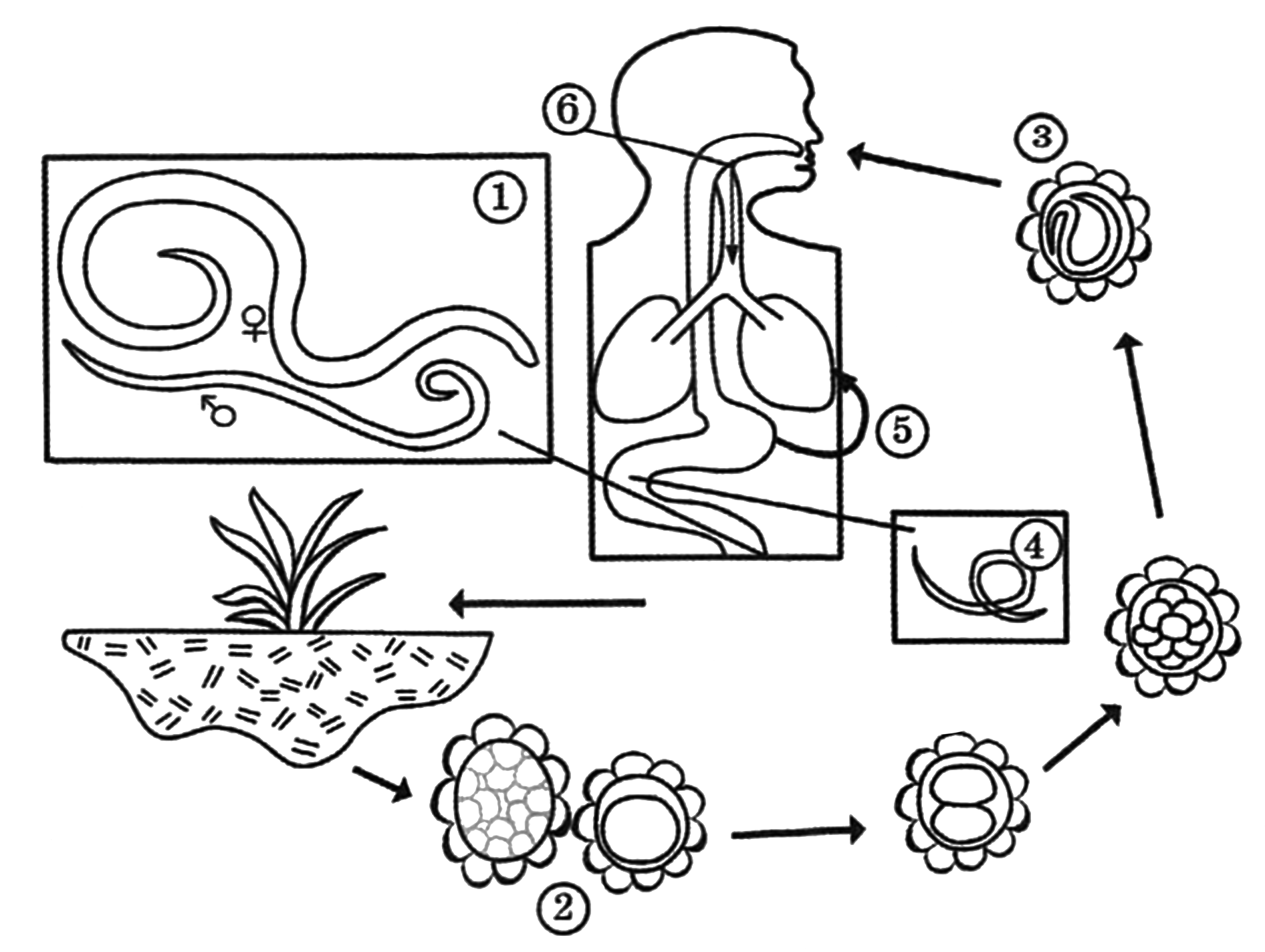 ⑥
③
①
♀
♂
⑤
④
②